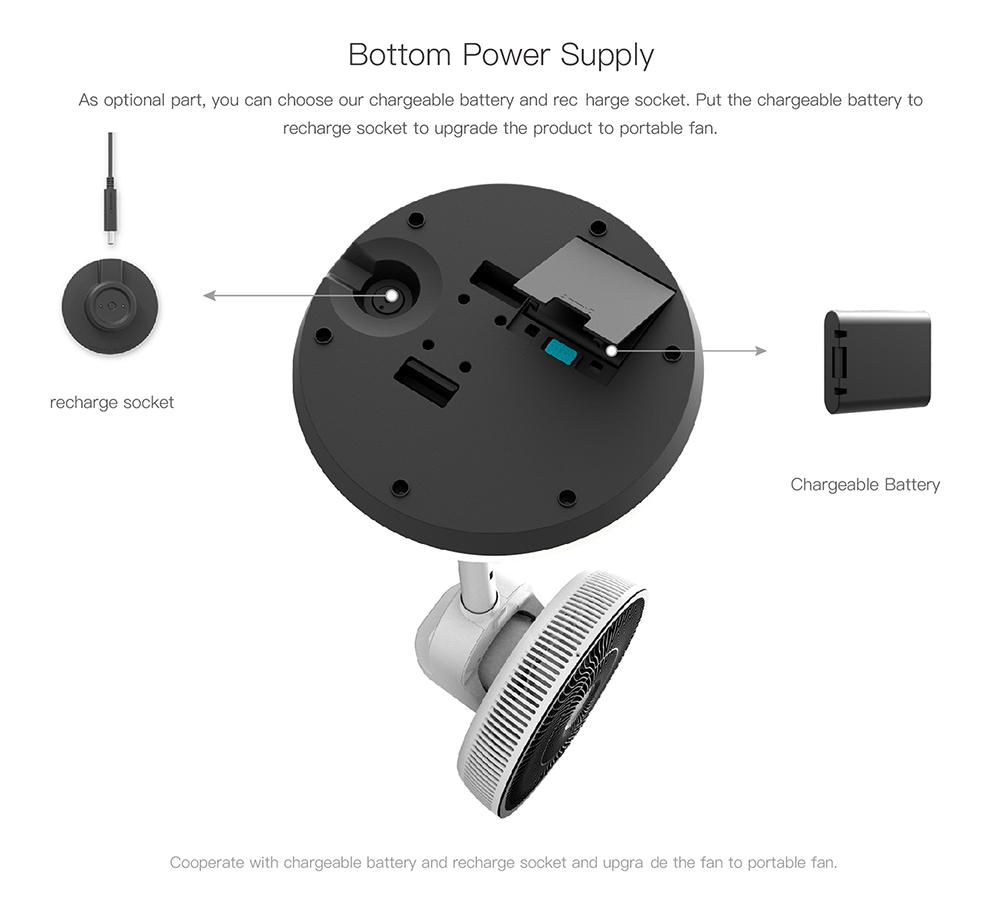 Bottom Power Supply

As optional part, you can choose our chargeable battery and rec harge socket. Put the chargeable battery to recharge socket to upgrade the product to portable fan.

recharge socket

Chargeable Battery

Cooperate with chargeable battery and recharge socket and upgra de the fan to portable fan.