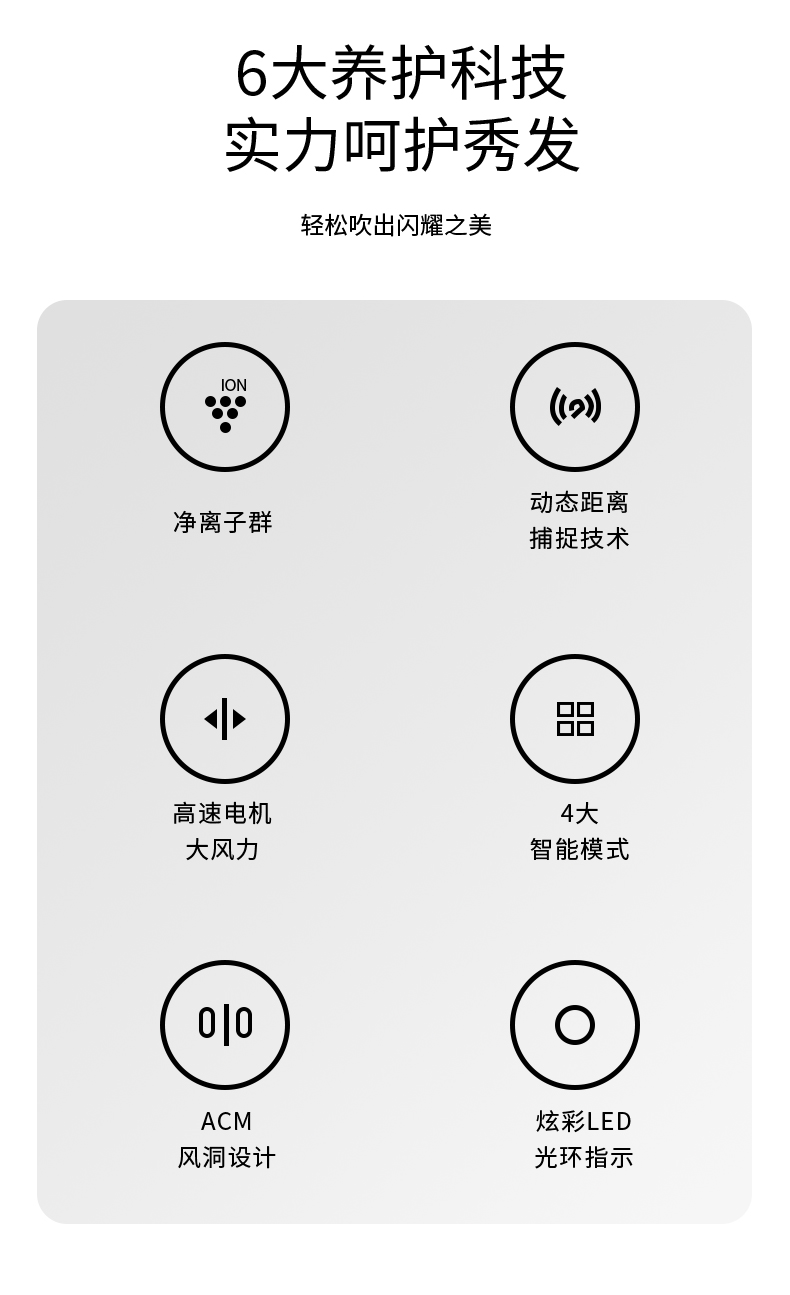 6大养护科技
实力呵护秀发

轻松吹出闪耀之美

ION

净离子群

动态距离
捕捉技术

高速电机
大风力

4大
智能模式

ACM
风洞设计

炫彩LED
光环指示